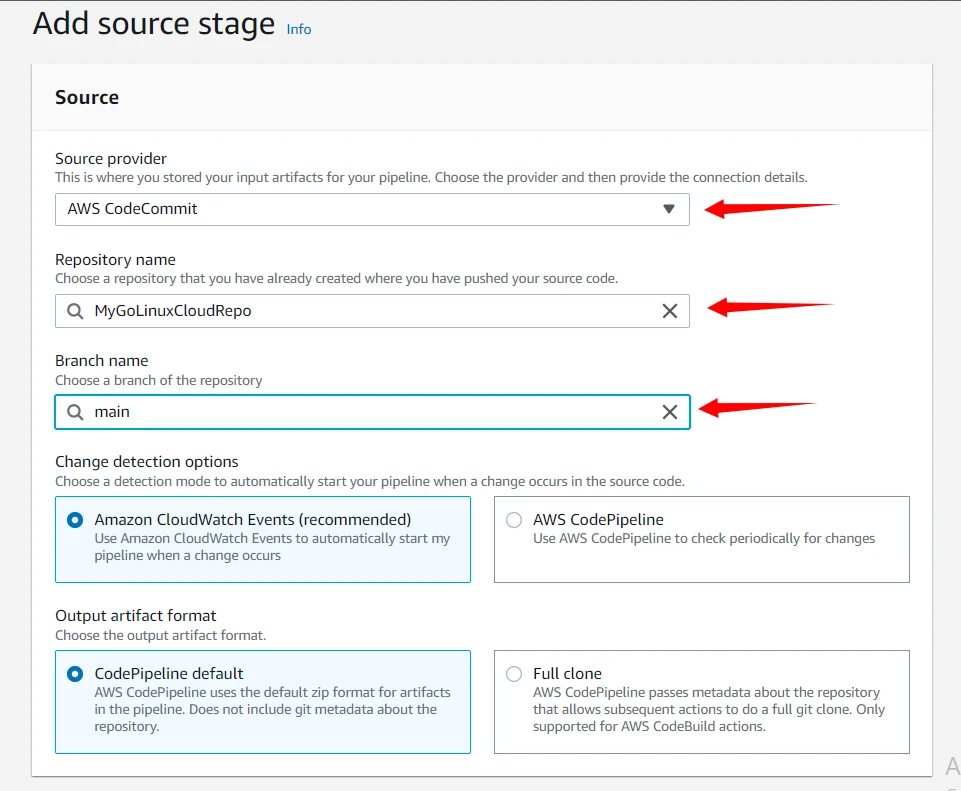 Add source stage Info

Source

Source provider
This is where you stored your input artifacts for your pipeline. Choose the provider and then provide the connection details.

AWS CodeCommit

Repository name
Choose a repository that you have already created where you have pushed your source code.

MyGoLinuxCloudRepo

Branch name
Choose a branch of the repository

main

Change detection options
Choose a detection mode to automatically start your pipeline when a change occurs in the source code.

Amazon CloudWatch Events (recommended)
Use Amazon CloudWatch Events to automatically start my pipeline when a change occurs

AWS CodePipeline
Use AWS CodePipeline to check periodically for changes

Output artifact format
Choose the output artifact format.

CodePipeline default
AWS CodePipeline uses the default zip format for artifacts in the pipeline. Does not include git metadata about the repository.

Full clone
AWS CodePipeline passes metadata about the repository that allows subsequent actions to do a full git clone. Only supported for AWS CodeBuild actions.

A